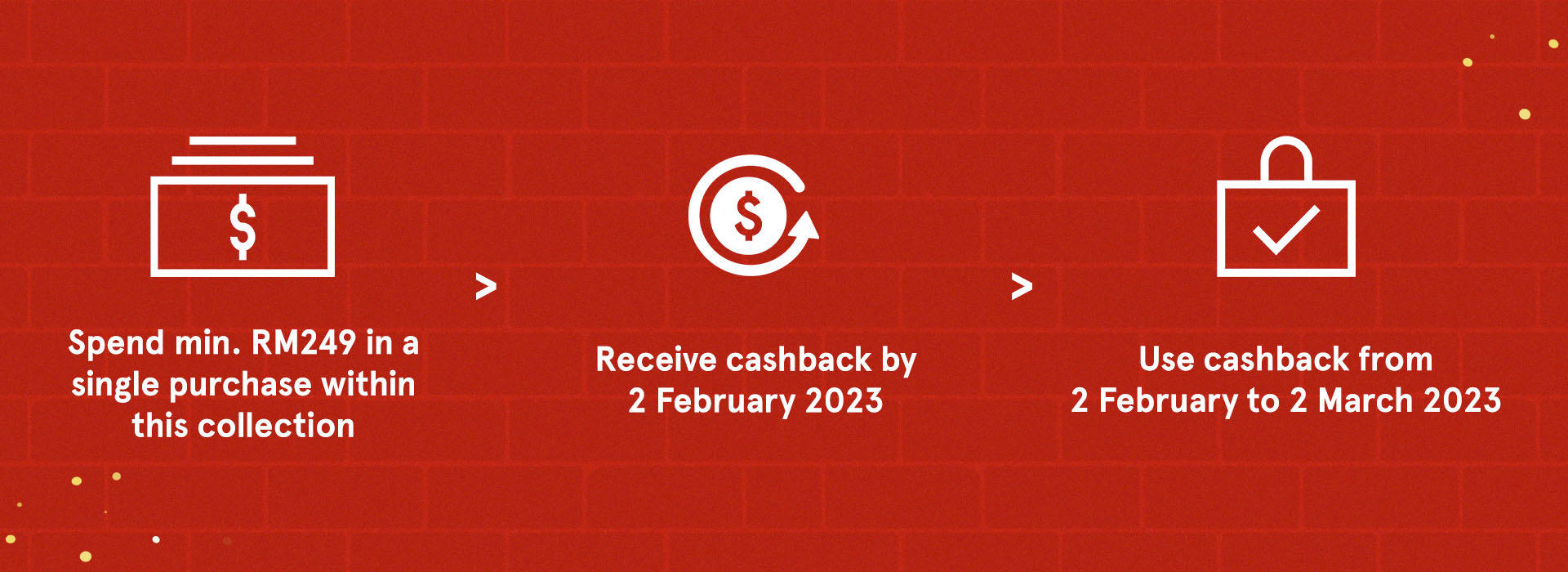 $

Spend min. RM249 in a single purchase within this collection

>

$

Receive cashback by 2 February 2023

>

Use cashback from 2 February to 2 March 2023